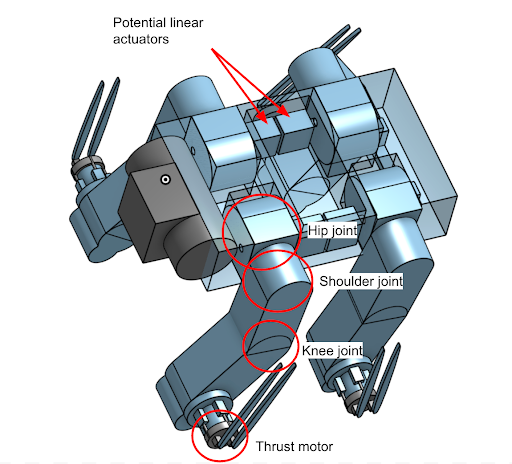 Potential linear actuators

Hip joint

Shoulder joint

Knee joint

Thrust motor